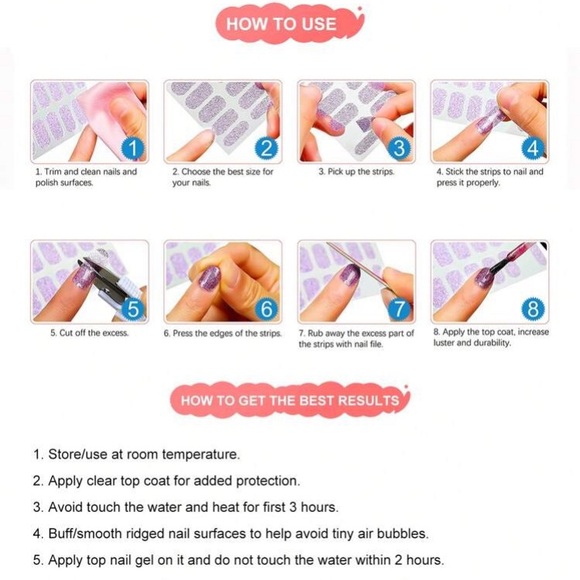 HOW TO USE

1

1. Trim and clean nails and polish surfaces.

2

2. Choose the best size for your nails.

3

3. Pick up the strips.

4

4. Stick the strips to nail and press it properly.

5

5. Cut off the excess.

6

6. Press the edges of the strips.

7

7. Rub away the excess part of the strips with nail file.

8

8. Apply the top coat, increase luster and durability.

HOW TO GET THE BEST RESULTS

1. Store/use at room temperature.

2. Apply clear top coat for added protection.

3. Avoid touch the water and heat for first 3 hours.

4. Buff/smooth ridged nail surfaces to help avoid tiny air bubbles.

5. Apply top nail gel on it and do not touch the water within 2 hours.